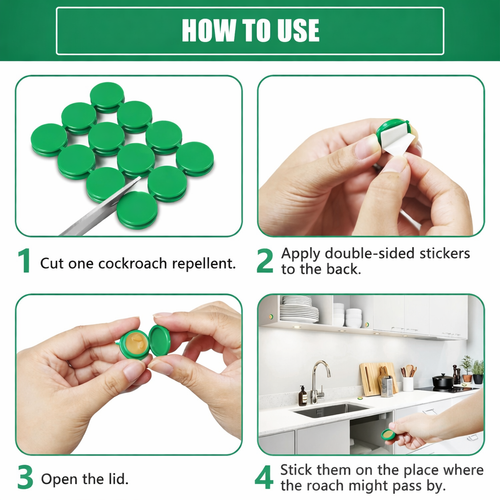 HOW TO USE

1 Cut one cockroach repellent.

2 Apply double-sided stickers to the back.

3 Open the lid.

4 Stick them on the place where the roach might pass by.