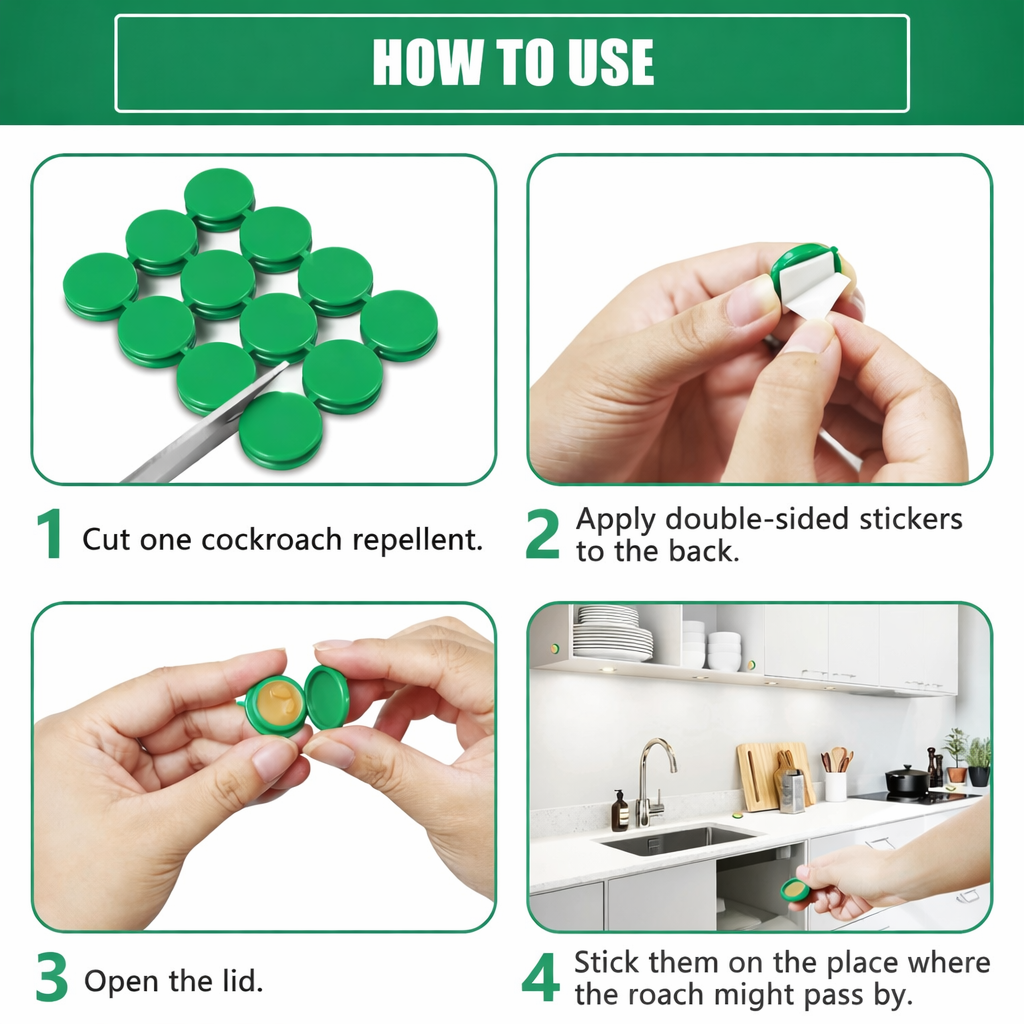 HOW TO USE

1 Cut one cockroach repellent.

2 Apply double-sided stickers to the back.

3 Open the lid.

4 Stick them on the place where the roach might pass by.